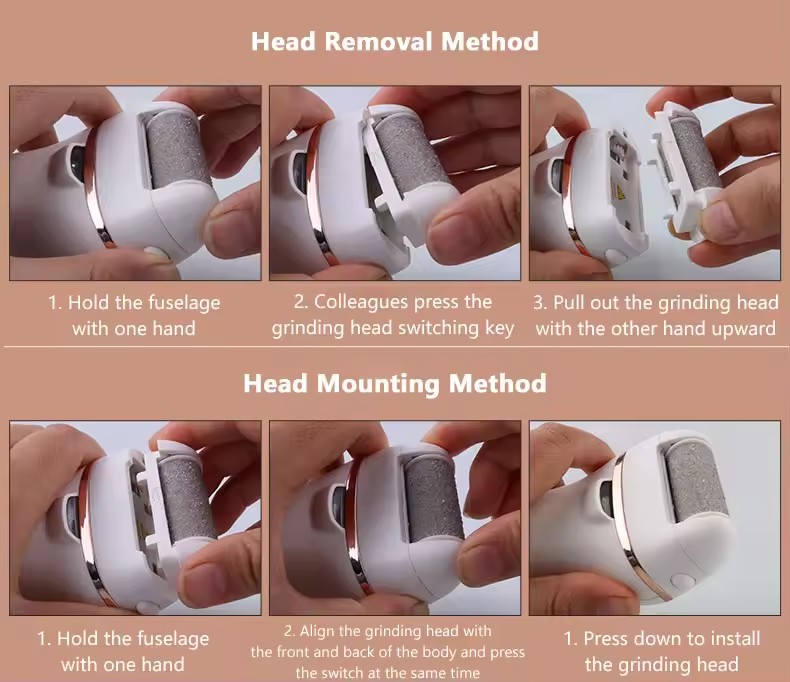 Head Removal Method

1. Hold the fuselage with one hand

2. Colleagues press the grinding head switching key

3. Pull out the grinding head with the other hand upward

Head Mounting Method

1. Hold the fuselage with one hand

2. Align the grinding head with the front and back of the body and press the switch at the same time

1. Press down to install the grinding head