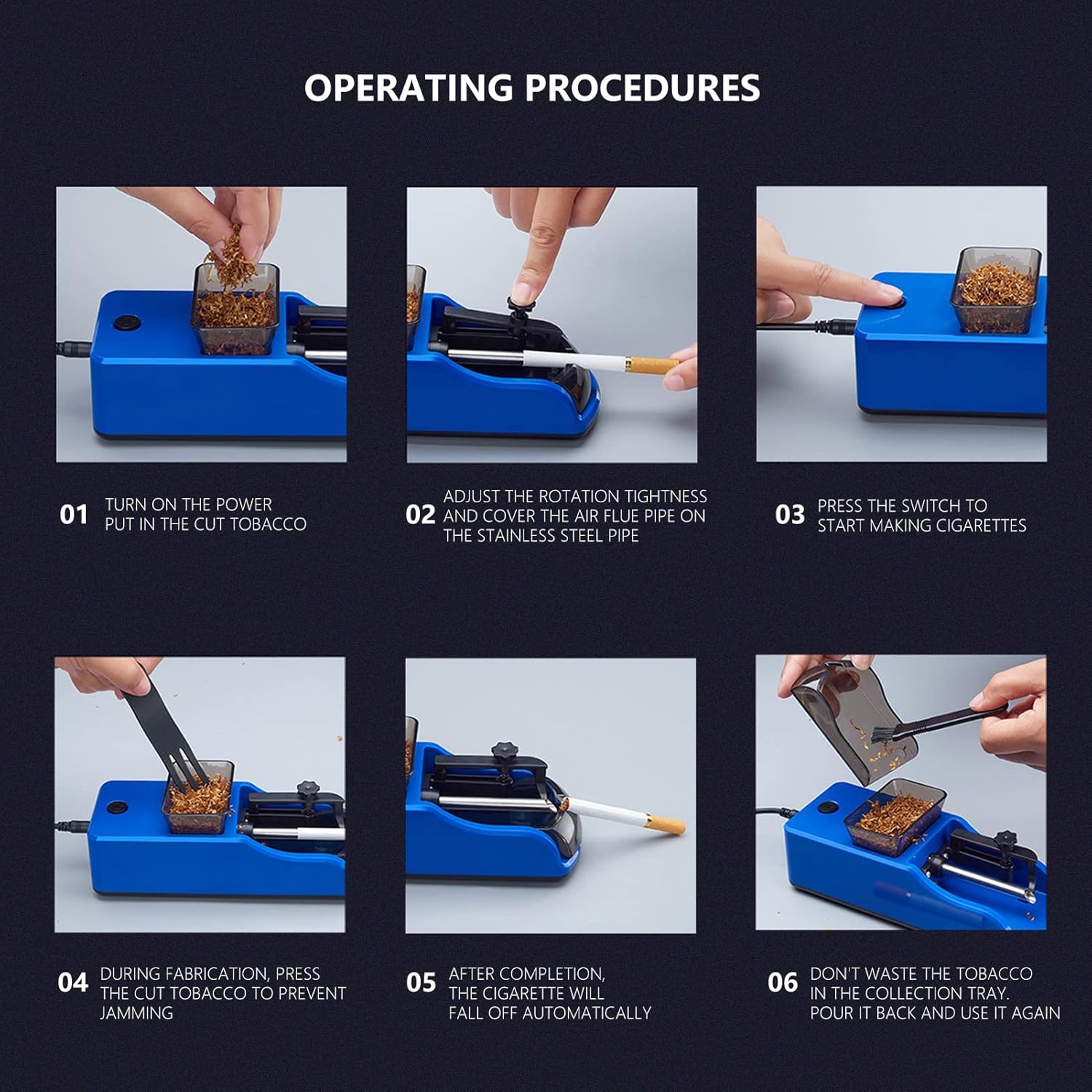 OPERATING PROCEDURES

01 TURN ON THE POWER
PUT IN THE CUT TOBACCO

02 ADJUST THE ROTATION TIGHTNESS
AND COVER THE AIR FLUE PIPE ON
THE STAINLESS STEEL PIPE

03 PRESS THE SWITCH TO
START MAKING CIGARETTES

04 DURING FABRICATION, PRESS
THE CUT TOBACCO TO PREVENT
JAMMING

05 AFTER COMPLETION,
THE CIGARETTE WILL
FALL OFF AUTOMATICALLY

06 DON'T WASTE THE TOBACCO
IN THE COLLECTION TRAY.
POUR IT BACK AND USE IT AGAIN