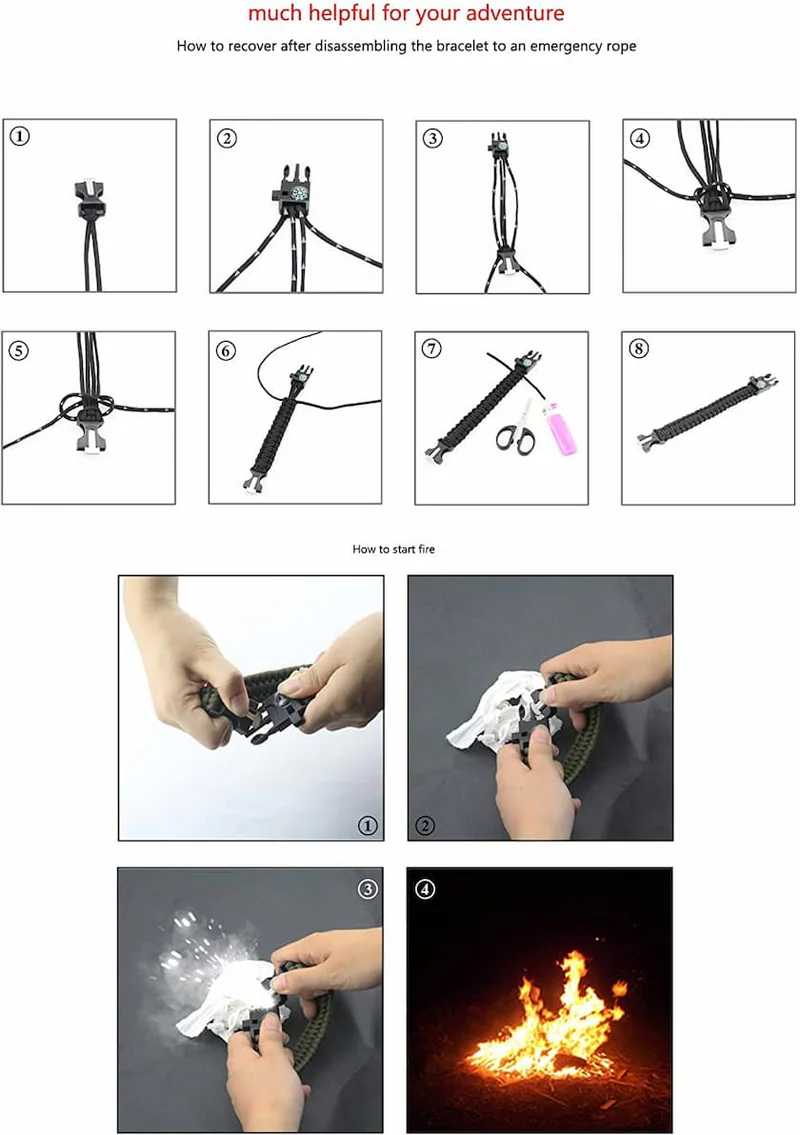 much helpful for your adventure

How to recover after disassembling the bracelet to an emergency rope

①

②

③

④

⑤

⑥

⑦

⑧

How to start fire

①

②

③

④