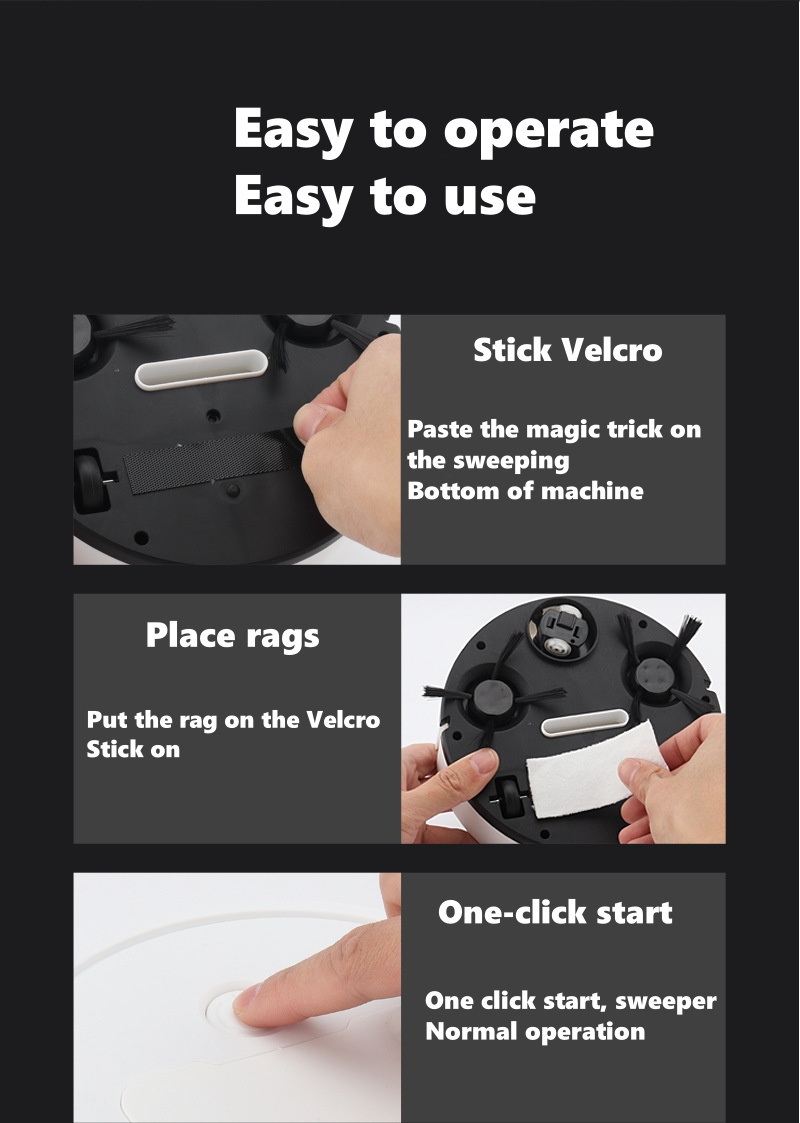 Easy to operate
Easy to use

Stick Velcro

Paste the magic trick on the sweeping
Bottom of machine

Place rags

Put the rag on the Velcro
Stick on

One-click start

One click start, sweeper
Normal operation