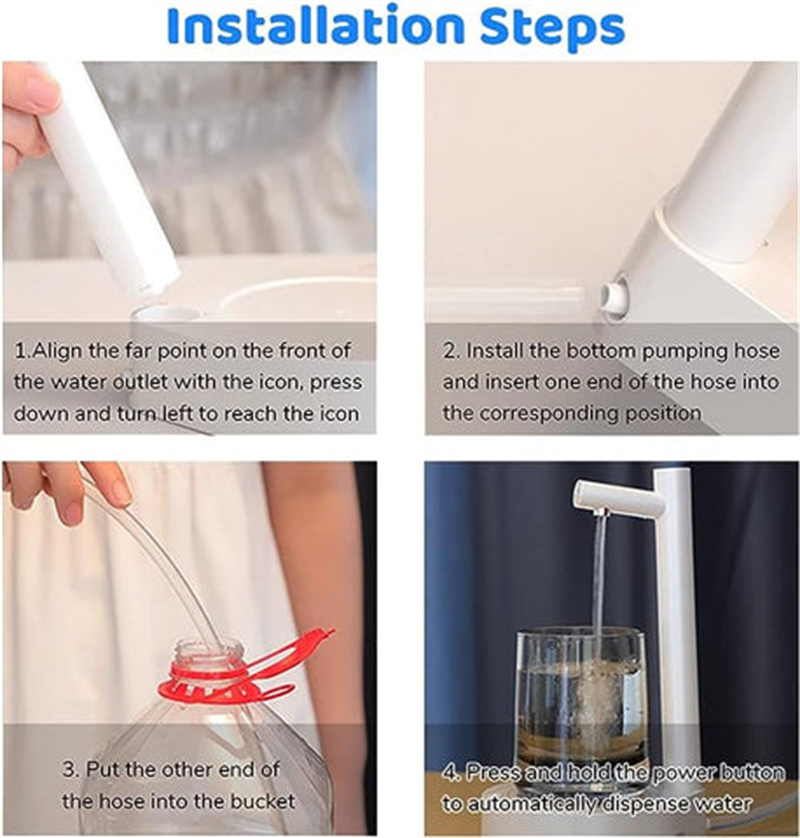 Installation Steps

1.Align the far point on the front of the water outlet with the icon, press down and turn left to reach the icon

2. Install the bottom pumping hose and insert one end of the hose into the corresponding position

3. Put the other end of the hose into the bucket

4. Press and hold the power button to automatically dispense water